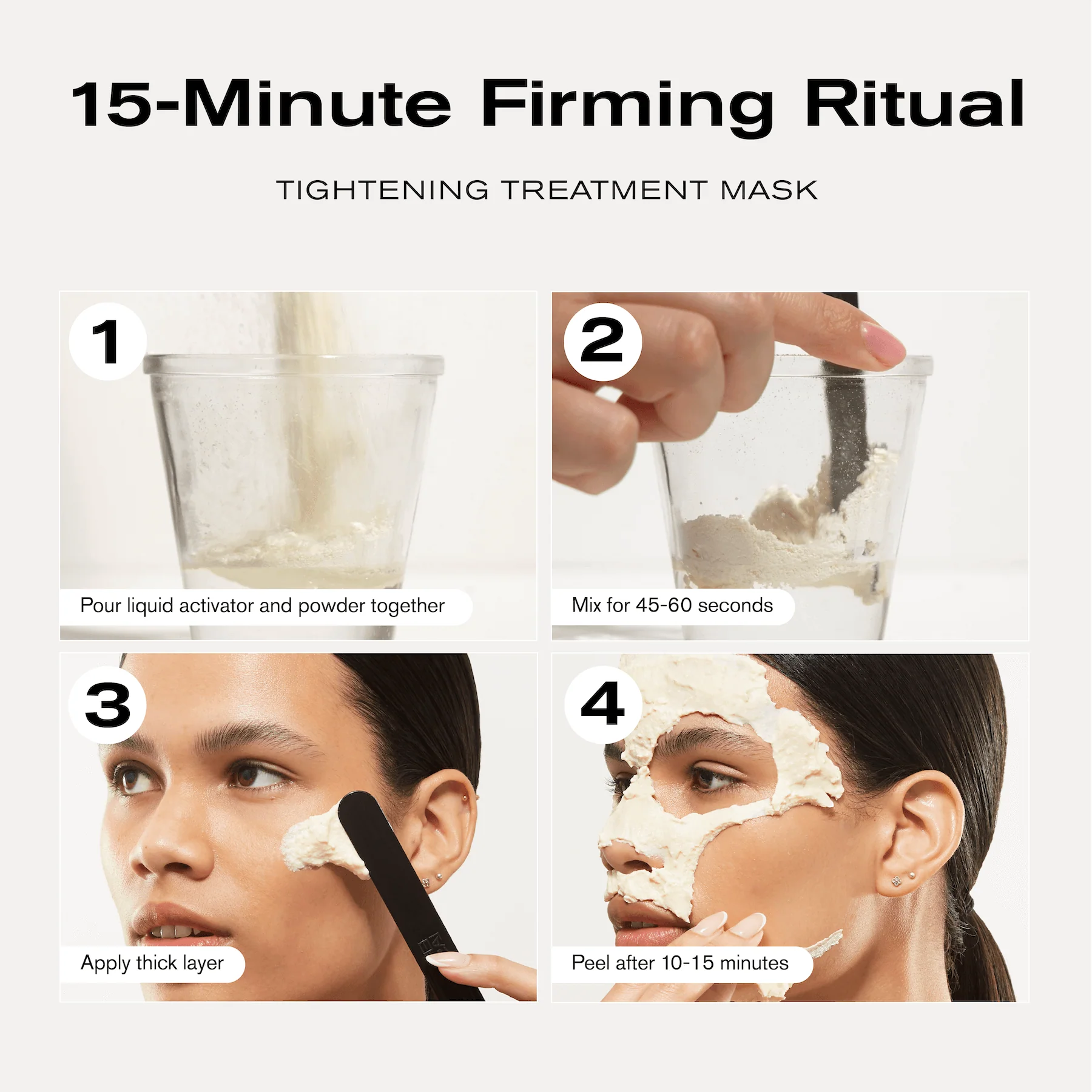 15-Minute Firming Ritual

TIGHTENING TREATMENT MASK

1

Pour liquid activator and powder together

2

Mix for 45-60 seconds

3

Apply thick layer

4

Peel after 10-15 minutes